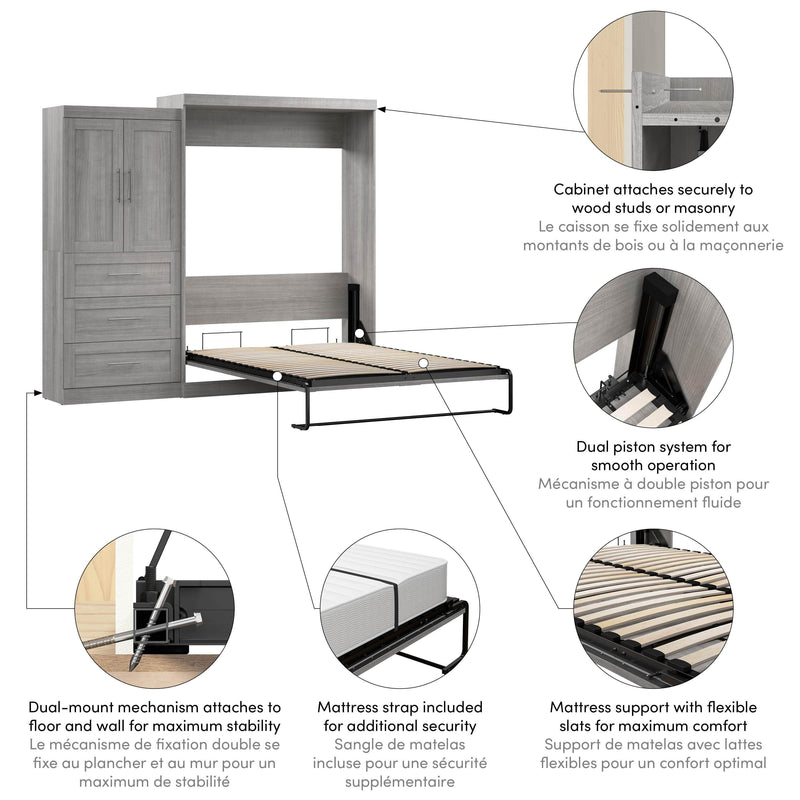 Cabinet attaches securely to wood studs or masonry
Le caisson se fixe solidement aux montants de bois ou à la maçonnerie

Dual piston system for smooth operation
Mécanisme à double piston pour un fonctionnement fluide

Dual-mount mechanism attaches to floor and wall for maximum stability
Le mécanisme de fixation double se fixe au plancher et au mur pour un maximum de stabilité

Mattress strap included for additional security
Sangle de matelas incluse pour une sécurité supplémentaire

Mattress support with flexible slats for maximum comfort
Support de matelas avec lattes flexibles pour un confort optimal