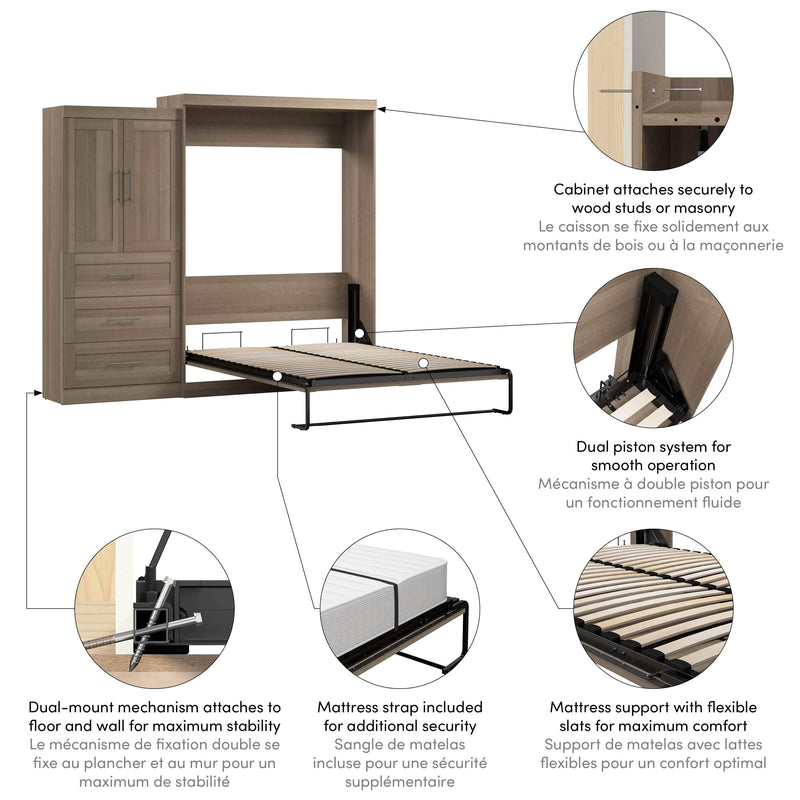 Cabinet attaches securely to wood studs or masonry
Le caisson se fixe solidement aux montants de bois ou à la maçonnerie

Dual piston system for smooth operation
Mécanisme à double piston pour un fonctionnement fluide

Dual-mount mechanism attaches to floor and wall for maximum stability
Le mécanisme de fixation double se fixe au plancher et au mur pour un maximum de stabilité

Mattress strap included for additional security
Sangle de matelas incluse pour une sécurité supplémentaire

Mattress support with flexible slats for maximum comfort
Support de matelas avec lattes flexibles pour un confort optimal