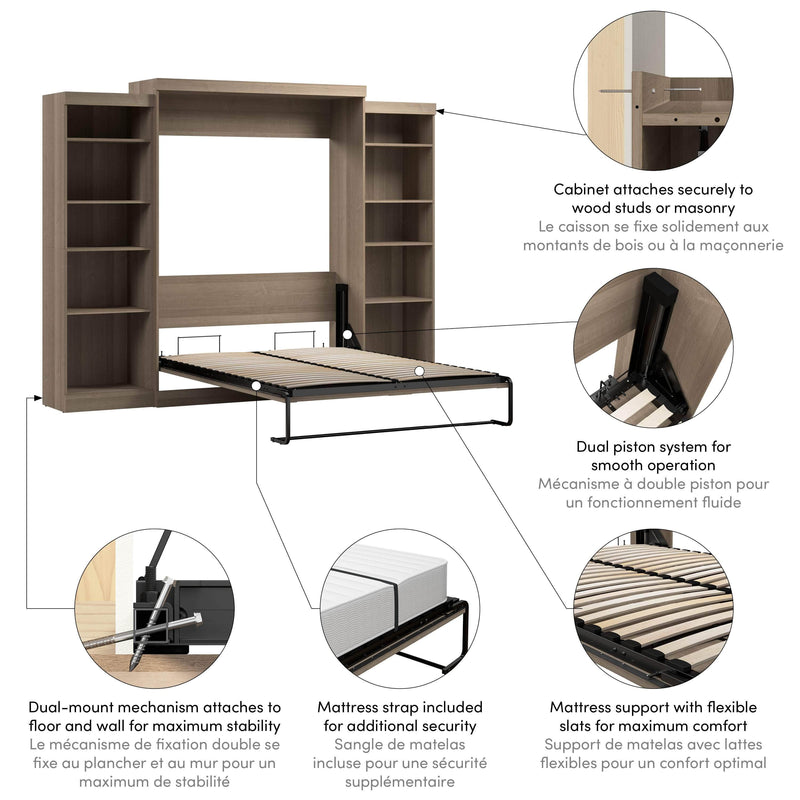 Cabinet attaches securely to wood studs or masonry
Le caisson se fixe solidement aux montants de bois ou à la maçonnerie

Dual piston system for smooth operation
Mécanisme à double piston pour un fonctionnement fluide

Dual-mount mechanism attaches to floor and wall for maximum stability
Le mécanisme de fixation double se fixe au plancher et au mur pour un maximum de stabilité

Mattress strap included for additional security
Sangle de matelas incluse pour une sécurité supplémentaire

Mattress support with flexible slats for maximum comfort
Support de matelas avec lattes flexibles pour un confort optimal