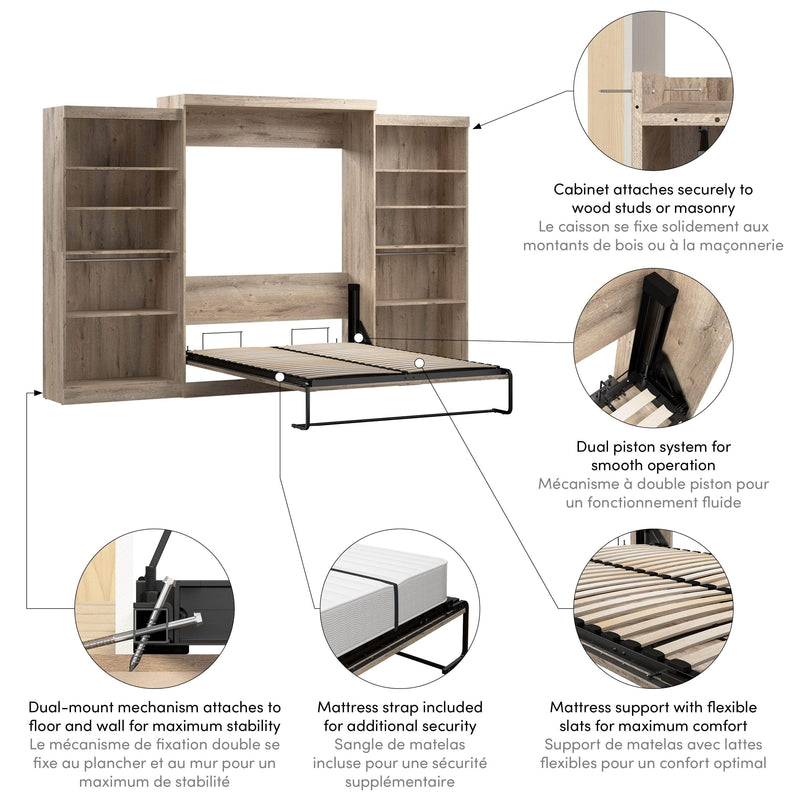 Cabinet attaches securely to wood studs or masonry
Le caisson se fixe solidement aux montants de bois ou à la maçonnerie

Dual piston system for smooth operation
Mécanisme à double piston pour un fonctionnement fluide

Dual-mount mechanism attaches to floor and wall for maximum stability
Le mécanisme de fixation double se fixe au plancher et au mur pour un maximum de stabilité

Mattress strap included for additional security
Sangle de matelas incluse pour une sécurité supplémentaire

Mattress support with flexible slats for maximum comfort
Support de matelas avec lattes flexibles pour un confort optimal