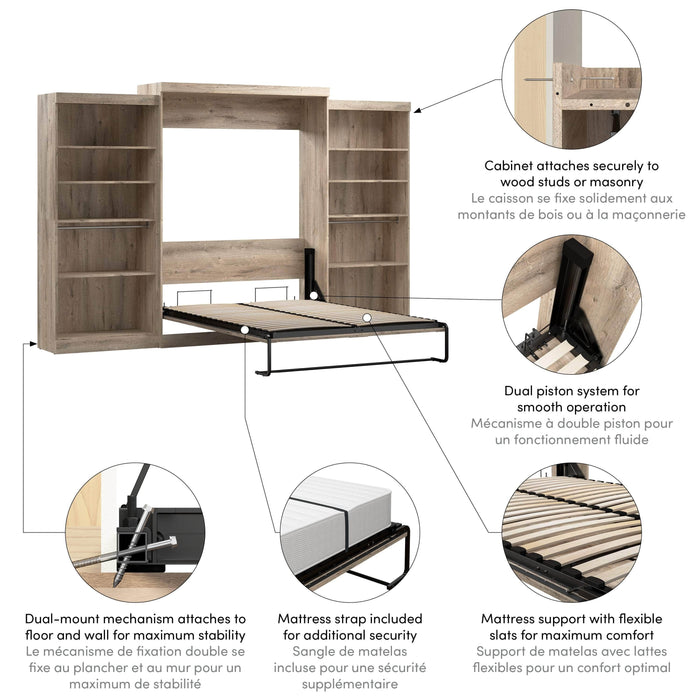 Cabinet attaches securely to wood studs or masonry
Le caisson se fixe solidement aux montants de bois ou à la maçonnerie

Dual piston system for smooth operation
Mécanisme à double piston pour un fonctionnement fluide

Dual-mount mechanism attaches to floor and wall for maximum stability
Le mécanisme de fixation double se fixe au plancher et au mur pour un maximum de stabilité

Mattress strap included for additional security
Sangle de matelas incluse pour une sécurité supplémentaire

Mattress support with flexible slats for maximum comfort
Support de matelas avec lattes flexibles pour un confort optimal