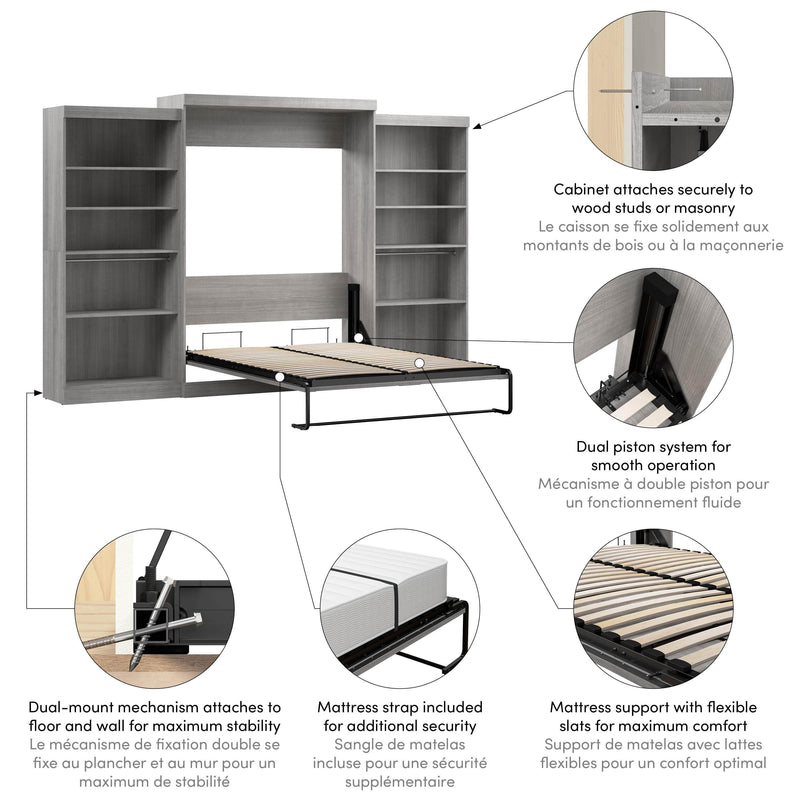 Cabinet attaches securely to wood studs or masonry
Le caisson se fixe solidement aux montants de bois ou à la maçonnerie

Dual piston system for smooth operation
Mécanisme à double piston pour un fonctionnement fluide

Dual-mount mechanism attaches to floor and wall for maximum stability
Le mécanisme de fixation double se fixe au plancher et au mur pour un maximum de stabilité

Mattress strap included for additional security
Sangle de matelas incluse pour une sécurité supplémentaire

Mattress support with flexible slats for maximum comfort
Support de matelas avec lattes flexibles pour un confort optimal