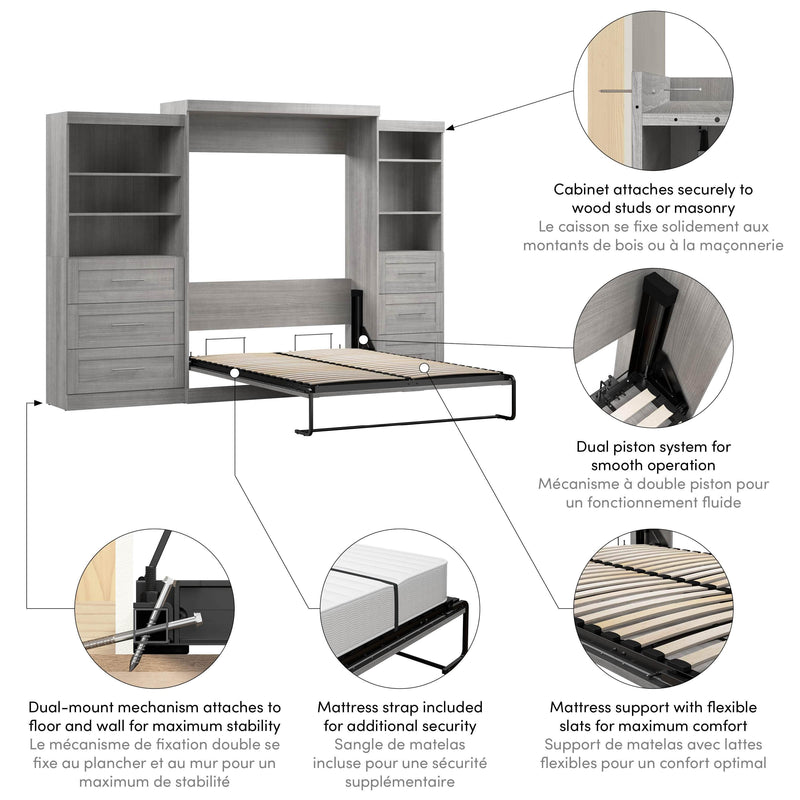 Cabinet attaches securely to wood studs or masonry
Le caisson se fixe solidement aux montants de bois ou à la maçonnerie

Dual piston system for smooth operation
Mécanisme à double piston pour un fonctionnement fluide

Dual-mount mechanism attaches to floor and wall for maximum stability
Le mécanisme de fixation double se fixe au plancher et au mur pour un maximum de stabilité

Mattress strap included for additional security
Sangle de matelas incluse pour une sécurité supplémentaire

Mattress support with flexible slats for maximum comfort
Support de matelas avec lattes flexibles pour un confort optimal