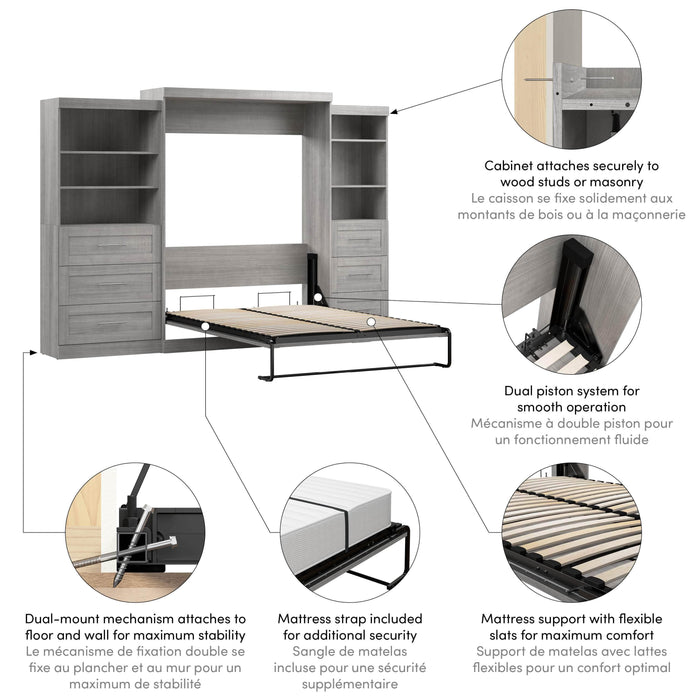 Cabinet attaches securely to wood studs or masonry
Le caisson se fixe solidement aux montants de bois ou à la maçonnerie

Dual piston system for smooth operation
Mécanisme à double piston pour un fonctionnement fluide

Dual-mount mechanism attaches to floor and wall for maximum stability
Le mécanisme de fixation double se fixe au plancher et au mur pour un maximum de stabilité

Mattress strap included for additional security
Sangle de matelas incluse pour une sécurité supplémentaire

Mattress support with flexible slats for maximum comfort
Support de matelas avec lattes flexibles pour un confort optimal