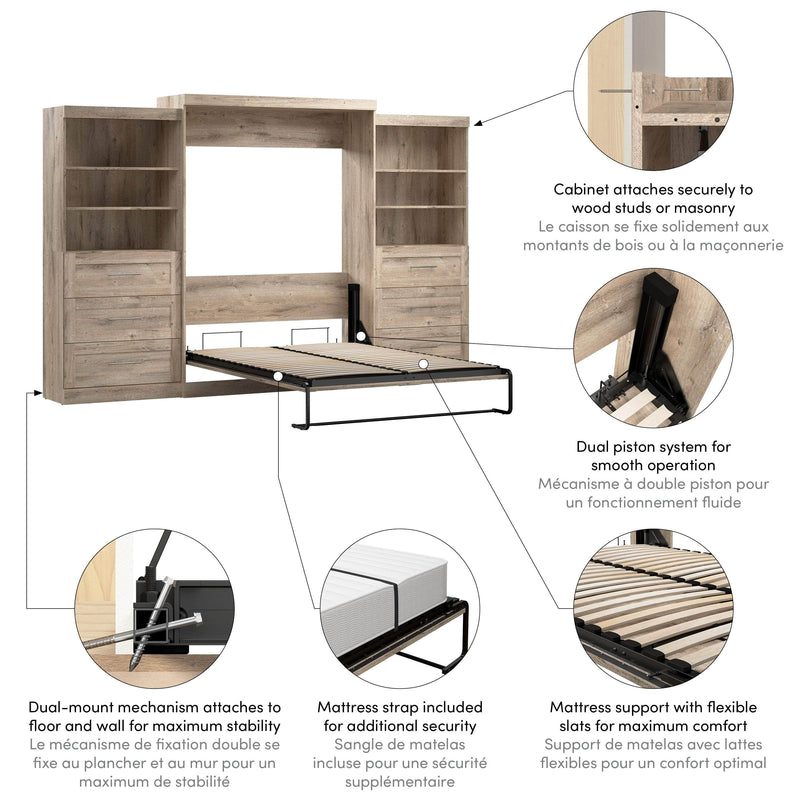 Cabinet attaches securely to wood studs or masonry
Le caisson se fixe solidement aux montants de bois ou à la maçonnerie

Dual piston system for smooth operation
Mécanisme à double piston pour un fonctionnement fluide

Dual-mount mechanism attaches to floor and wall for maximum stability
Le mécanisme de fixation double se fixe au plancher et au mur pour un maximum de stabilité

Mattress strap included for additional security
Sangle de matelas incluse pour une sécurité supplémentaire

Mattress support with flexible slats for maximum comfort
Support de matelas avec lattes flexibles pour un confort optimal