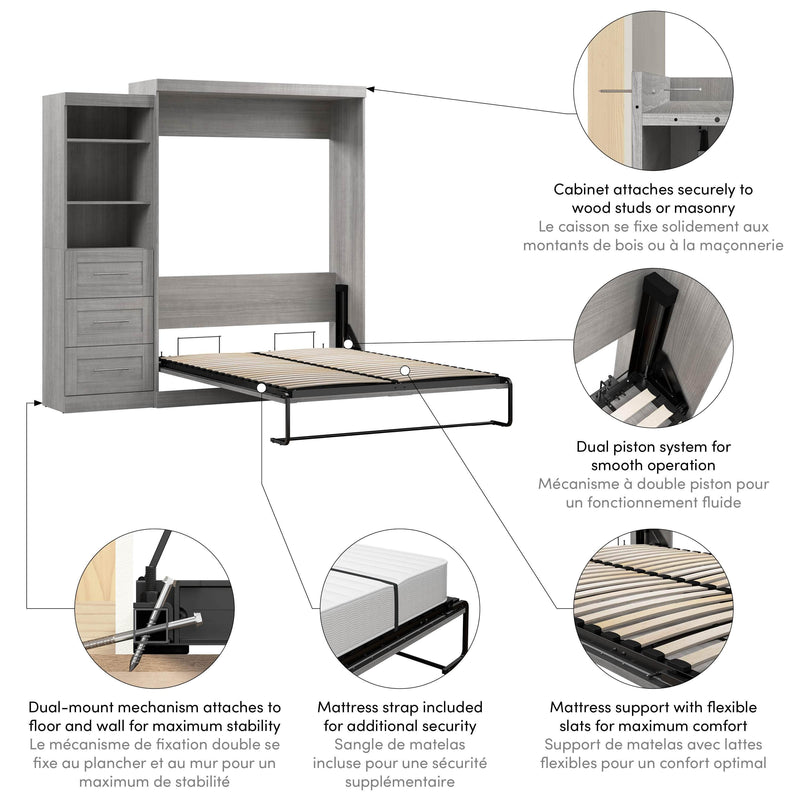 Cabinet attaches securely to wood studs or masonry
Le caisson se fixe solidement aux montants de bois ou à la maçonnerie

Dual piston system for smooth operation
Mécanisme à double piston pour un fonctionnement fluide

Dual-mount mechanism attaches to floor and wall for maximum stability
Le mécanisme de fixation double se fixe au plancher et au mur pour un maximum de stabilité

Mattress strap included for additional security
Sangle de matelas incluse pour une sécurité supplémentaire

Mattress support with flexible slats for maximum comfort
Support de matelas avec lattes flexibles pour un confort optimal