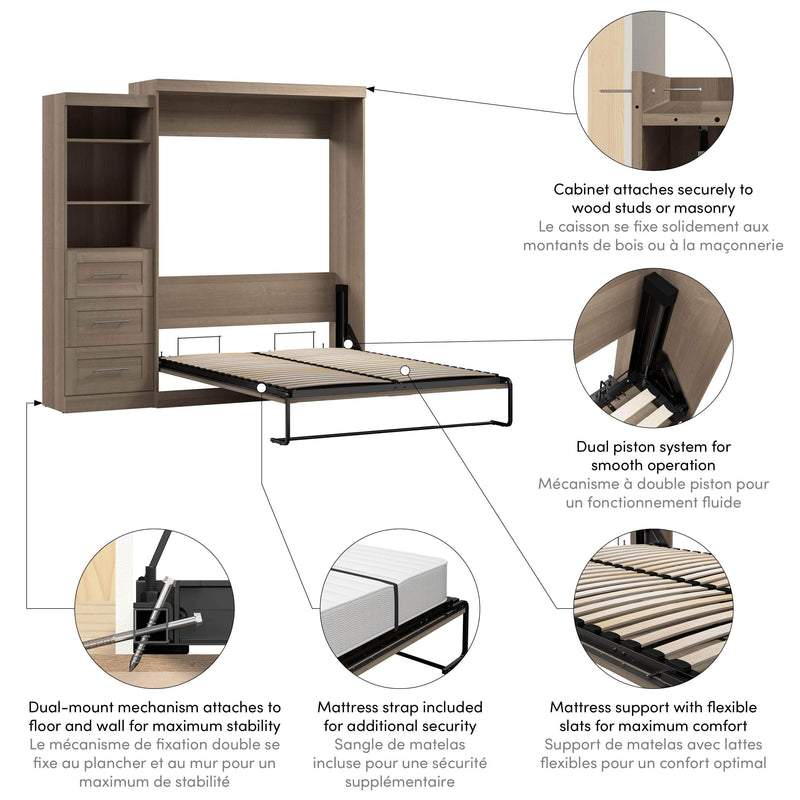 Cabinet attaches securely to wood studs or masonry
Le caisson se fixe solidement aux montants de bois ou à la maçonnerie

Dual piston system for smooth operation
Mécanisme à double piston pour un fonctionnement fluide

Dual-mount mechanism attaches to floor and wall for maximum stability
Le mécanisme de fixation double se fixe au plancher et au mur pour un maximum de stabilité

Mattress strap included for additional security
Sangle de matelas incluse pour une sécurité supplémentaire

Mattress support with flexible slats for maximum comfort
Support de matelas avec lattes flexibles pour un confort optimal