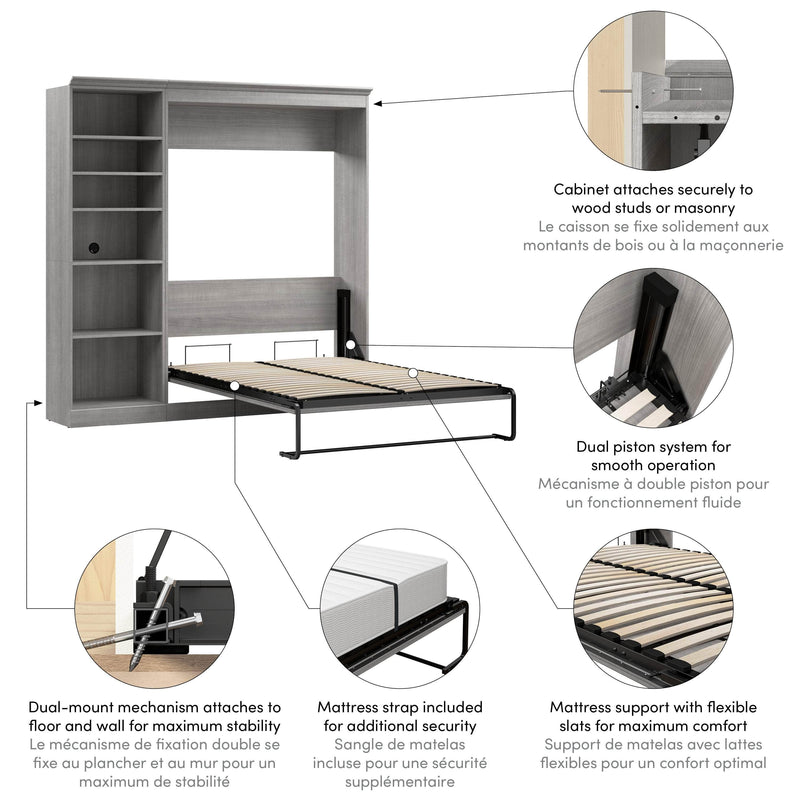 Cabinet attaches securely to wood studs or masonry
Le caisson se fixe solidement aux montants de bois ou à la maçonnerie

Dual piston system for smooth operation
Mécanisme à double piston pour un fonctionnement fluide

Dual-mount mechanism attaches to floor and wall for maximum stability
Le mécanisme de fixation double se fixe au plancher et au mur pour un maximum de stabilité

Mattress strap included for additional security
Sangle de matelas incluse pour une sécurité supplémentaire

Mattress support with flexible slats for maximum comfort
Support de matelas avec lattes flexibles pour un confort optimal