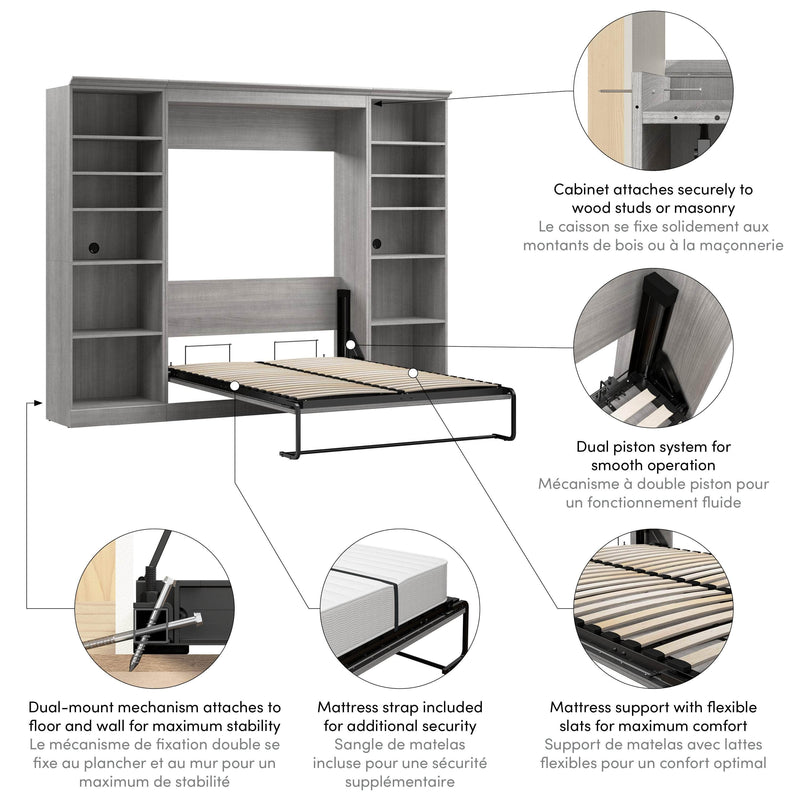 Cabinet attaches securely to wood studs or masonry
Le caisson se fixe solidement aux montants de bois ou à la maçonnerie

Dual piston system for smooth operation
Mécanisme à double piston pour un fonctionnement fluide

Dual-mount mechanism attaches to floor and wall for maximum stability
Le mécanisme de fixation double se fixe au plancher et au mur pour un maximum de stabilité

Mattress strap included for additional security
Sangle de matelas incluse pour une sécurité supplémentaire

Mattress support with flexible slats for maximum comfort
Support de matelas avec lattes flexibles pour un confort optimal