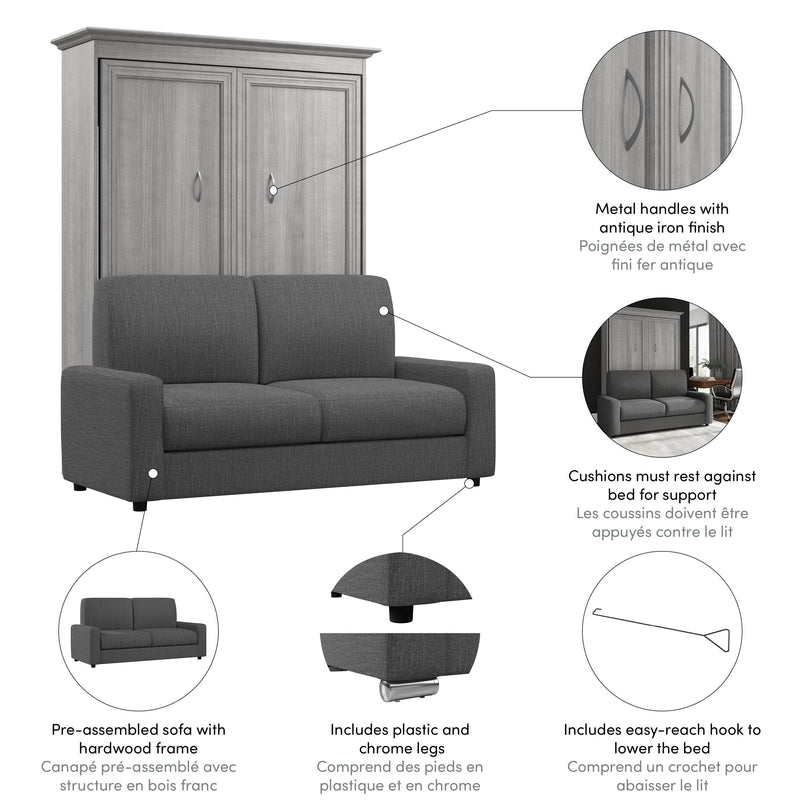 Metal handles with antique iron finish
Poignées de métal avec fini fer antique

Cushions must rest against bed for support
Les coussins doivent être appuyés contre le lit

Pre-assembled sofa with hardwood frame
Canapé pré-assemblé avec structure en bois franc

Includes plastic and chrome legs
Comprend des pieds en plastique et en chrome

Includes easy-reach hook to lower the bed
Comprend un crochet pour abaisser le lit