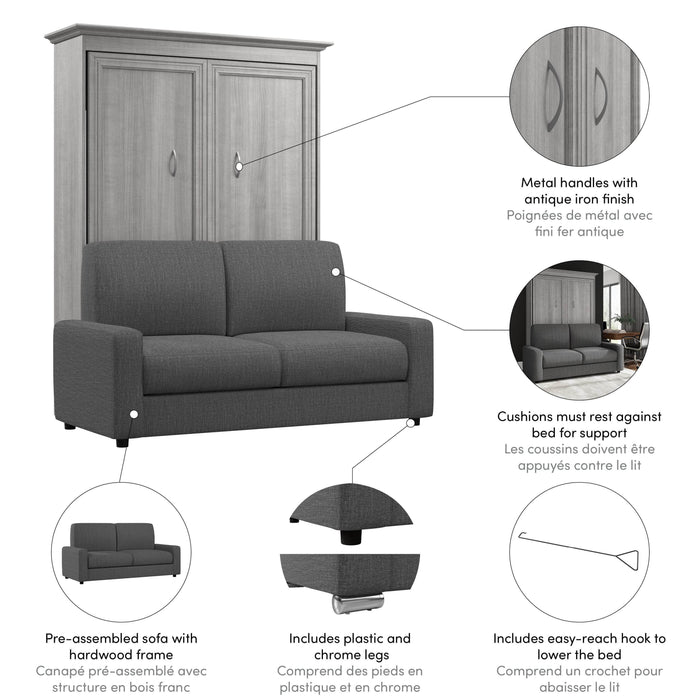 Metal handles with antique iron finish
Poignées de métal avec fini fer antique

Cushions must rest against bed for support
Les coussins doivent être appuyés contre le lit

Pre-assembled sofa with hardwood frame
Canapé pré-assemblé avec structure en bois franc

Includes plastic and chrome legs
Comprend des pieds en plastique et en chrome

Includes easy-reach hook to lower the bed
Comprend un crochet pour abaisser le lit