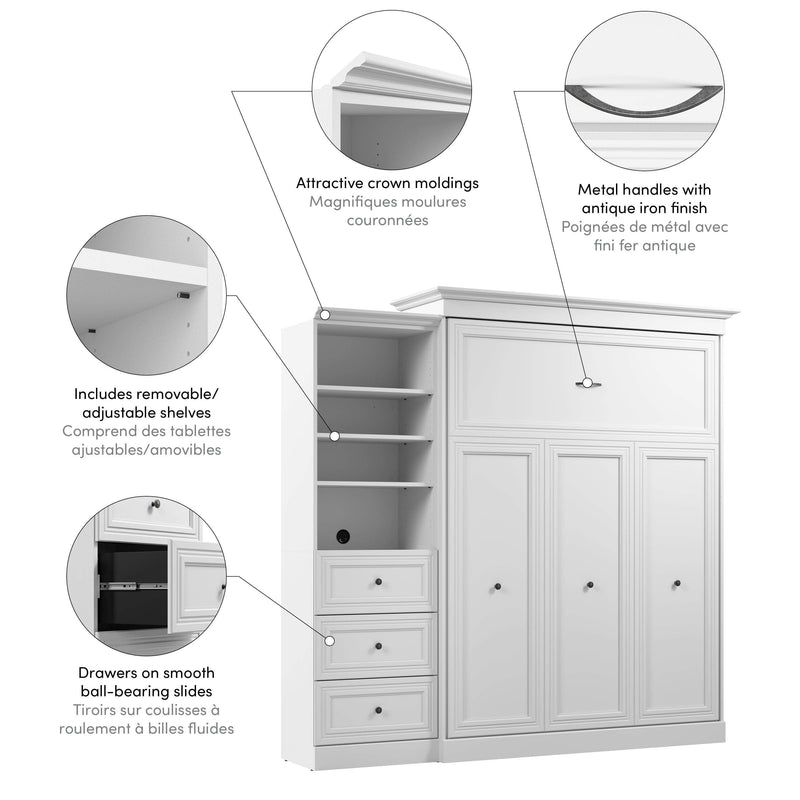 Attractive crown moldings
Magnifiques moulures couronnées

Metal handles with antique iron finish
Poignées de métal avec fini fer antique

Includes removable/ adjustable shelves
Comprend des tablettes ajustables/amovibles

Drawers on smooth ball-bearing slides
Tiroirs sur coulisses à roulement à billes fluides