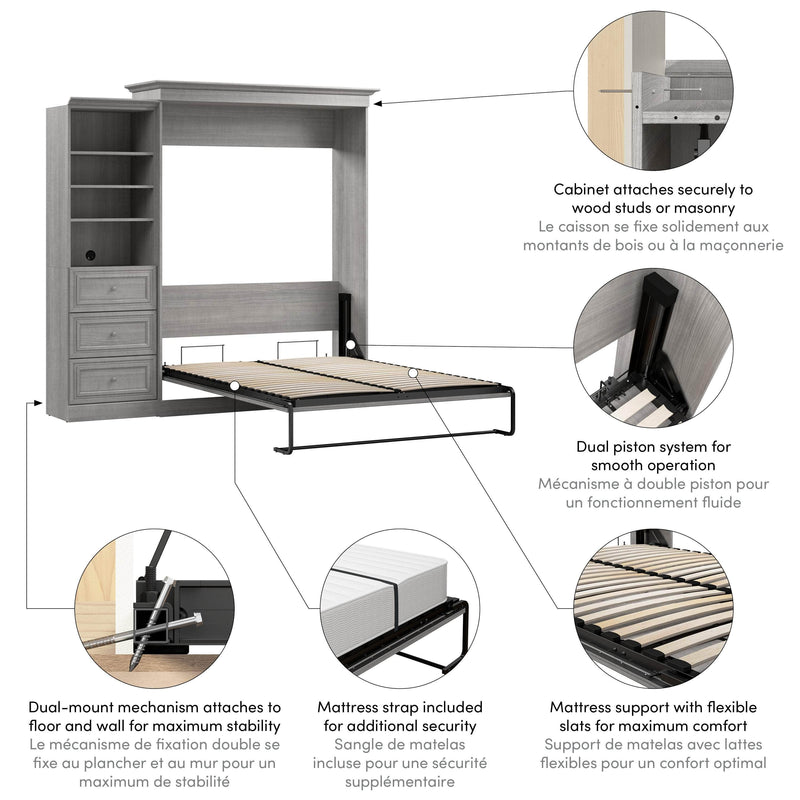 Cabinet attaches securely to wood studs or masonry
Le caisson se fixe solidement aux montants de bois ou à la maçonnerie

Dual piston system for smooth operation
Mécanisme à double piston pour un fonctionnement fluide

Dual-mount mechanism attaches to floor and wall for maximum stability
Le mécanisme de fixation double se fixe au plancher et au mur pour un maximum de stabilité

Mattress strap included for additional security
Sangle de matelas incluse pour une sécurité supplémentaire

Mattress support with flexible slats for maximum comfort
Support de matelas avec lattes flexibles pour un confort optimal