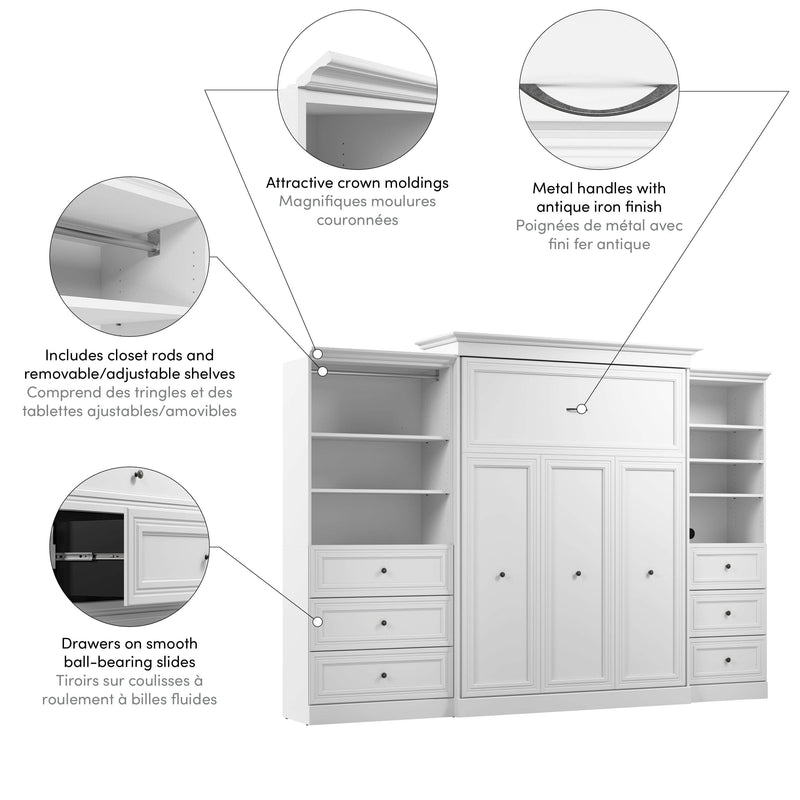 Attractive crown moldings
Magnifiques moulures couronnées

Metal handles with antique iron finish
Poignées de métal avec fini fer antique

Includes closet rods and removable/adjustable shelves
Comprend des tringles et des tablettes ajustables/amovibles

Drawers on smooth ball-bearing slides
Tiroirs sur coulisses à roulement à billes fluides