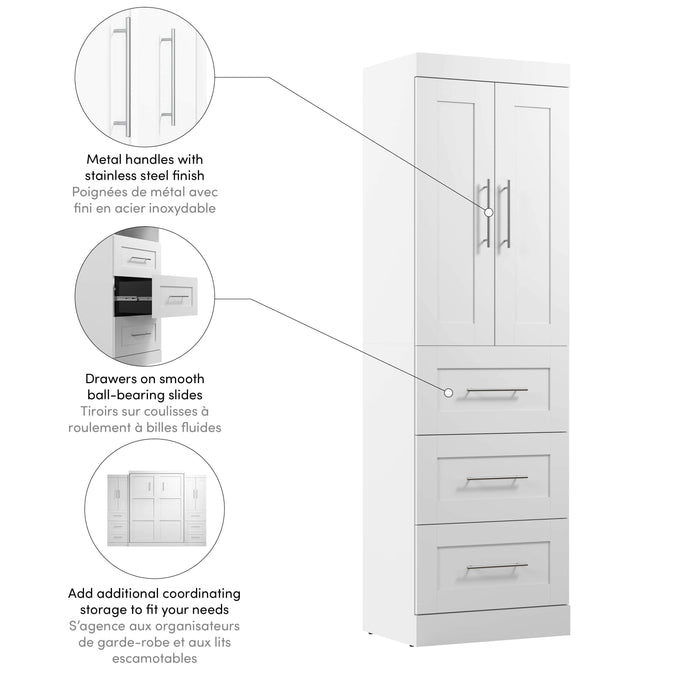 Metal handles with stainless steel finish
Poignées de métal avec fini en acier inoxydable

Drawers on smooth ball-bearing slides
Tiroirs sur coulisses à roulement à billes fluides

Add additional coordinating storage to fit your needs
S'agence aux organisateurs de garde-robe et aux lits escamotables