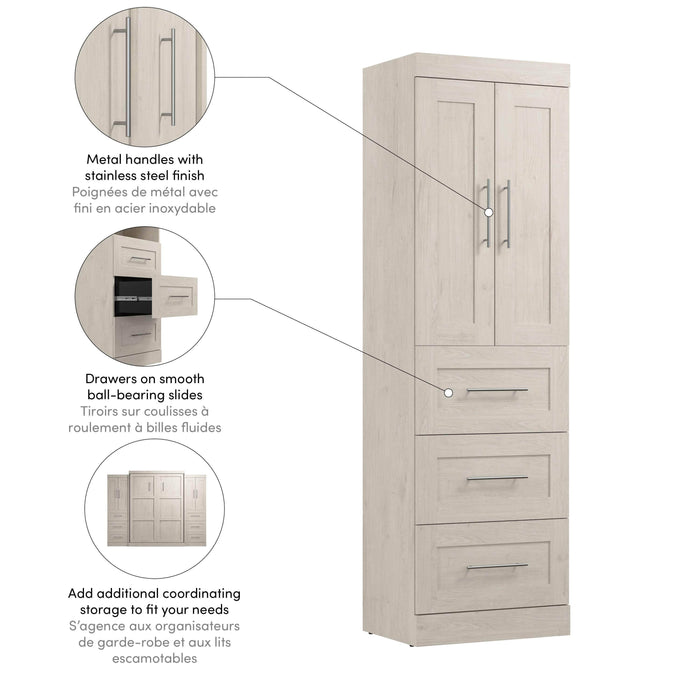 Metal handles with stainless steel finish
Poignées de métal avec fini en acier inoxydable

Drawers on smooth ball-bearing slides
Tiroirs sur coulisses à roulement à billes fluides

Add additional coordinating storage to fit your needs
S'agence aux organisateurs de garde-robe et aux lits escamotables