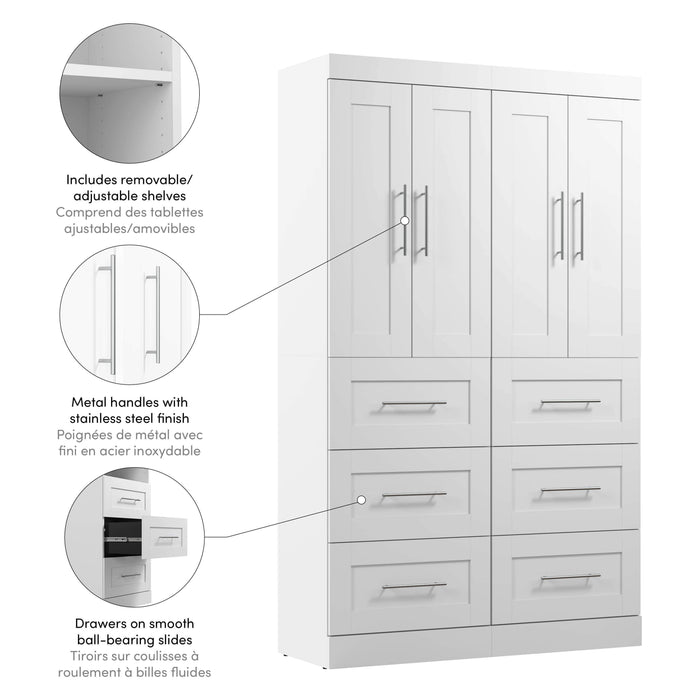 Includes removable/ adjustable shelves
Comprend des tablettes ajustables/amovibles

Metal handles with stainless steel finish
Poignées de métal avec fini en acier inoxydable

Drawers on smooth ball-bearing slides
Tiroirs sur coulisses à roulement à billes fluides