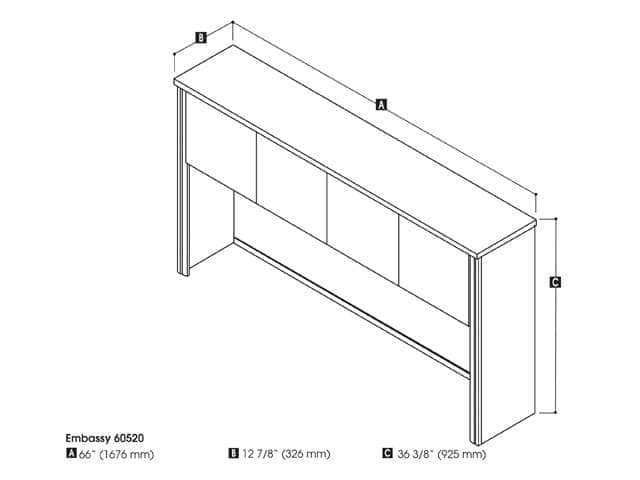 B

A

C

Embassy 60520
A 66" (1676 mm)
B 12 7/8" (326 mm)
C 36 3/8" (925 mm)