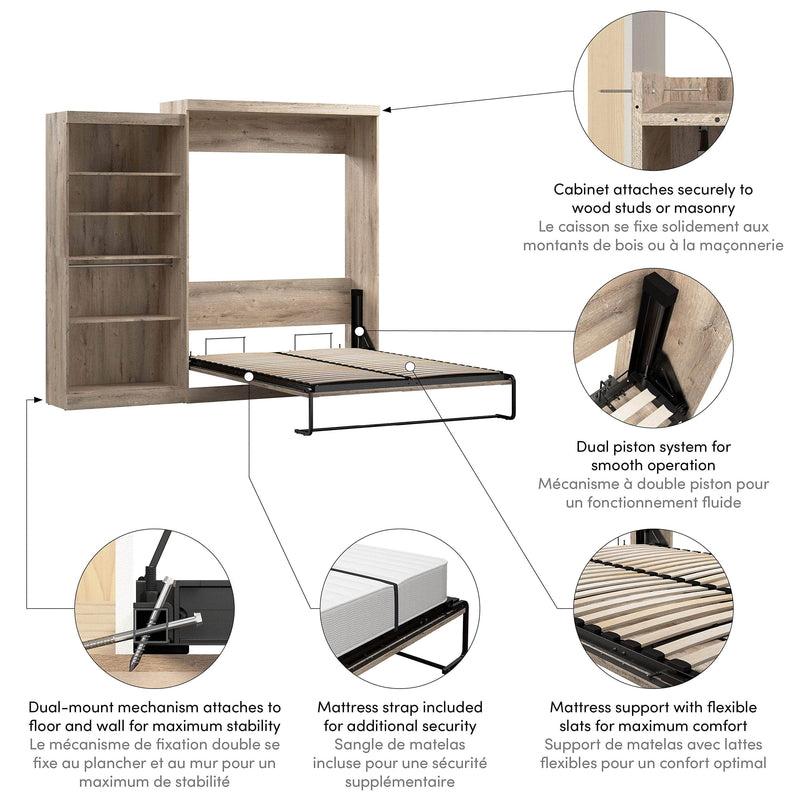 Cabinet attaches securely to wood studs or masonry
Le caisson se fixe solidement aux montants de bois ou à la maçonnerie

Dual piston system for smooth operation
Mécanisme à double piston pour un fonctionnement fluide

Dual-mount mechanism attaches to floor and wall for maximum stability
Le mécanisme de fixation double se fixe au plancher et au mur pour un maximum de stabilité

Mattress strap included for additional security
Sangle de matelas incluse pour une sécurité supplémentaire

Mattress support with flexible slats for maximum comfort
Support de matelas avec lattes flexibles pour un confort optimal