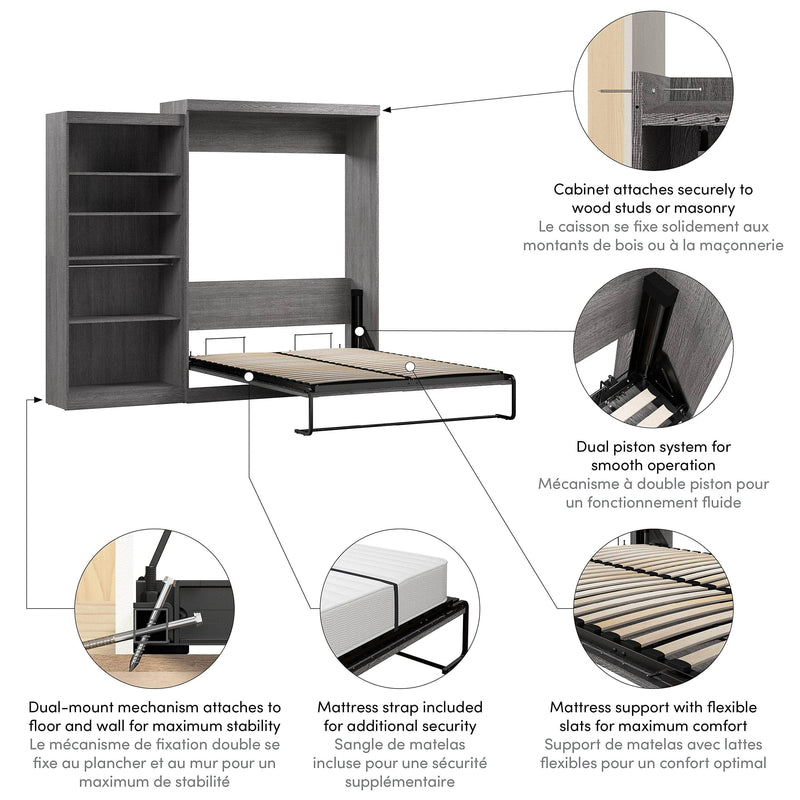 Cabinet attaches securely to wood studs or masonry
Le caisson se fixe solidement aux montants de bois ou à la maçonnerie

Dual piston system for smooth operation
Mécanisme à double piston pour un fonctionnement fluide

Dual-mount mechanism attaches to floor and wall for maximum stability
Le mécanisme de fixation double se fixe au plancher et au mur pour un maximum de stabilité

Mattress strap included for additional security
Sangle de matelas incluse pour une sécurité supplémentaire

Mattress support with flexible slats for maximum comfort
Support de matelas avec lattes flexibles pour un confort optimal