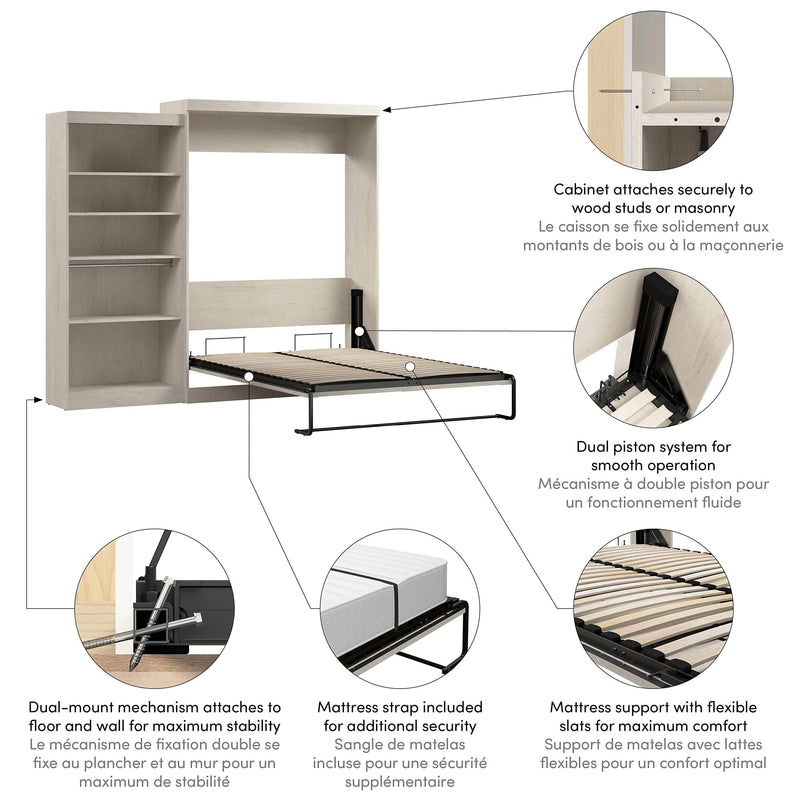 Cabinet attaches securely to wood studs or masonry
Le caisson se fixe solidement aux montants de bois ou à la maçonnerie

Dual piston system for smooth operation
Mécanisme à double piston pour un fonctionnement fluide

Dual-mount mechanism attaches to floor and wall for maximum stability
Le mécanisme de fixation double se fixe au plancher et au mur pour un maximum de stabilité

Mattress strap included for additional security
Sangle de matelas incluse pour une sécurité supplémentaire

Mattress support with flexible slats for maximum comfort
Support de matelas avec lattes flexibles pour un confort optimal