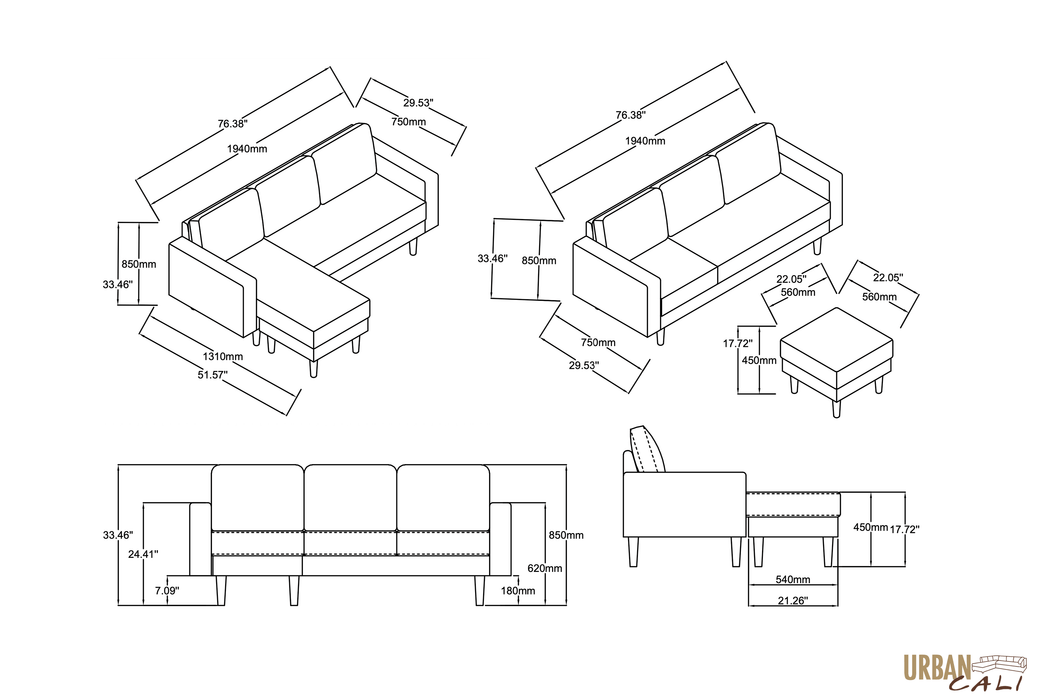 76.38"
1940mm
29.53"
750mm
850mm
33.46"
1310mm
51.57"

76.38"
1940mm
33.46"
850mm
750mm
29.53"
22.05"
560mm
22.05"
560mm
17.72"
450mm

33.46"
24.41"
7.09"
850mm
620mm
180mm

450mm
17.72"
540mm
21.26"

URBAN
CALI