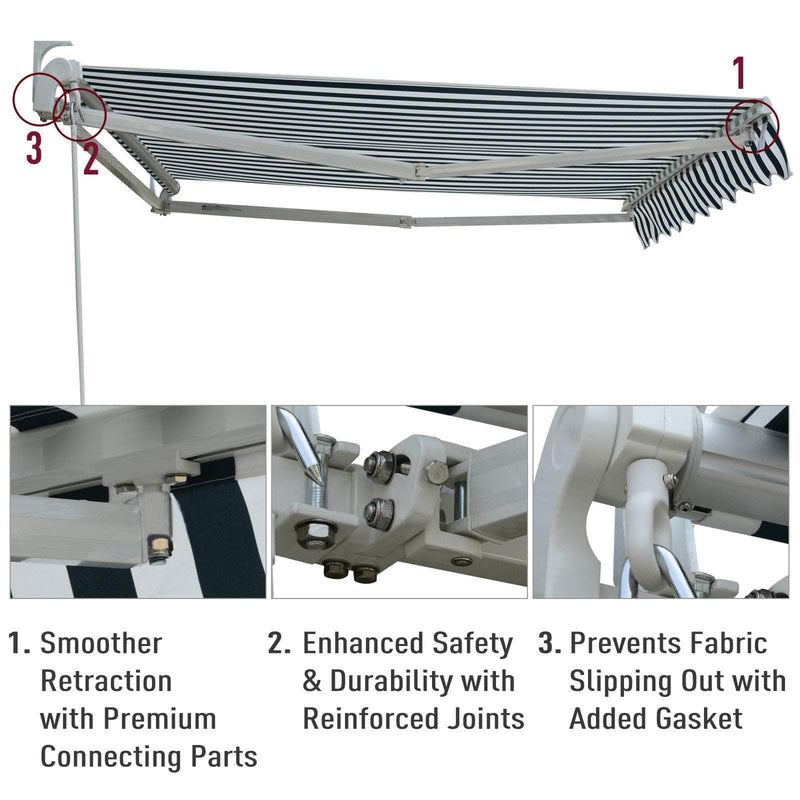 1

3

2

1. Smoother Retraction with Premium Connecting Parts

2. Enhanced Safety & Durability with Reinforced Joints

3. Prevents Fabric Slipping Out with Added Gasket