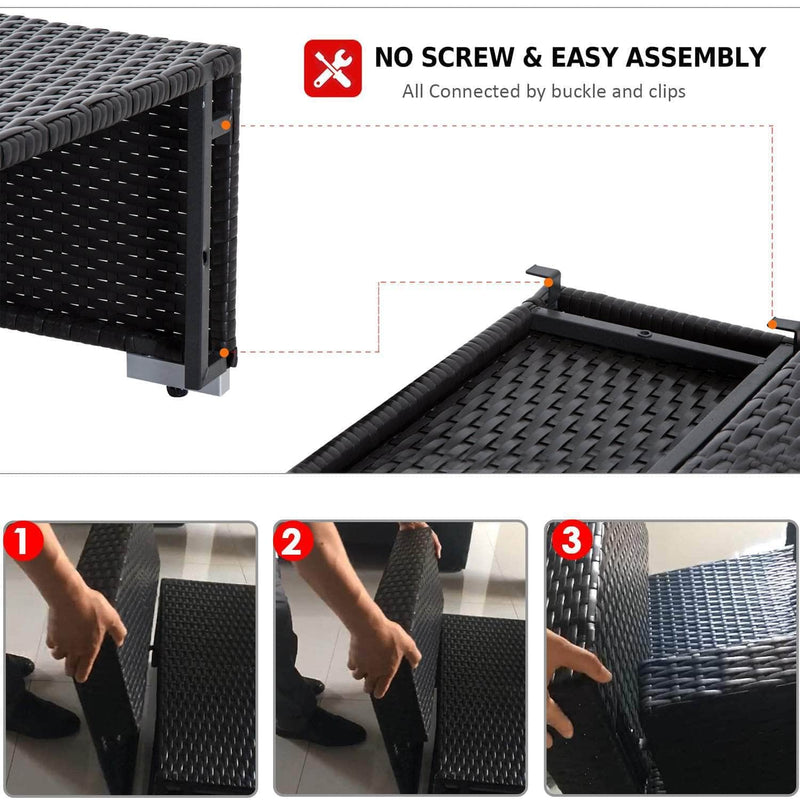 NO SCREW & EASY ASSEMBLY
All Connected by buckle and clips

1

2

3