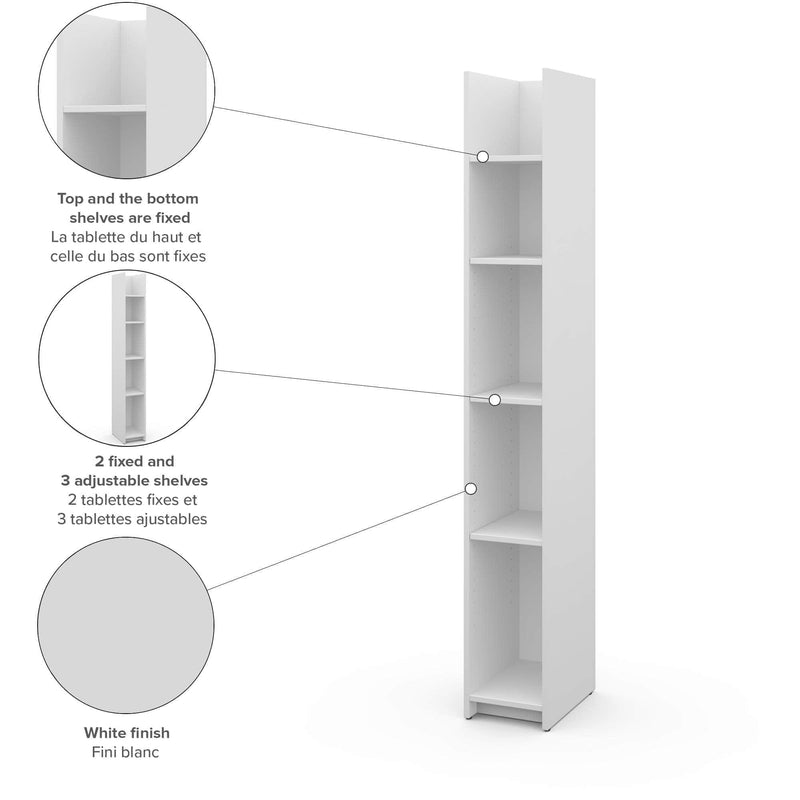 Top and the bottom shelves are fixed
La tablette du haut et celle du bas sont fixes

2 fixed and 3 adjustable shelves
2 tablettes fixes et 3 tablettes ajustables

White finish
Fini blanc