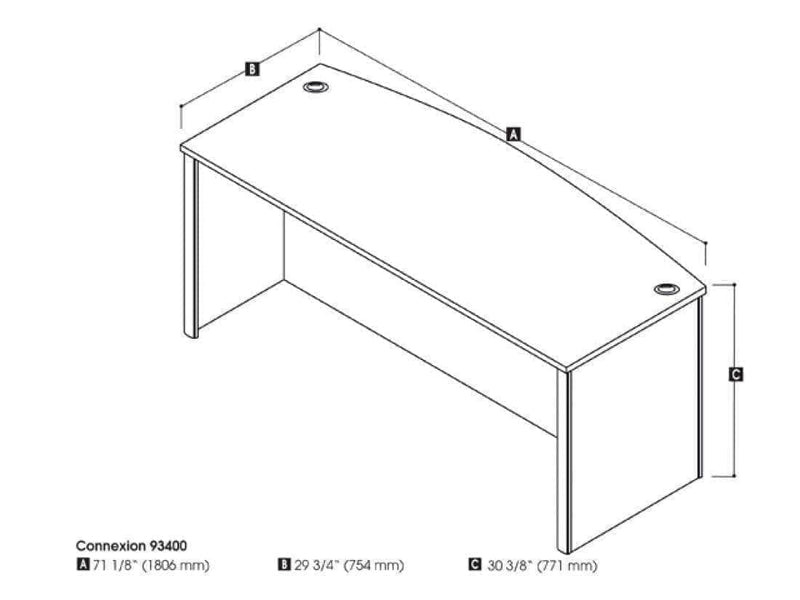 B

A

C

Connexion 93400
A 71 1/8" (1806 mm)
B 29 3/4" (754 mm)
C 30 3/8" (771 mm)