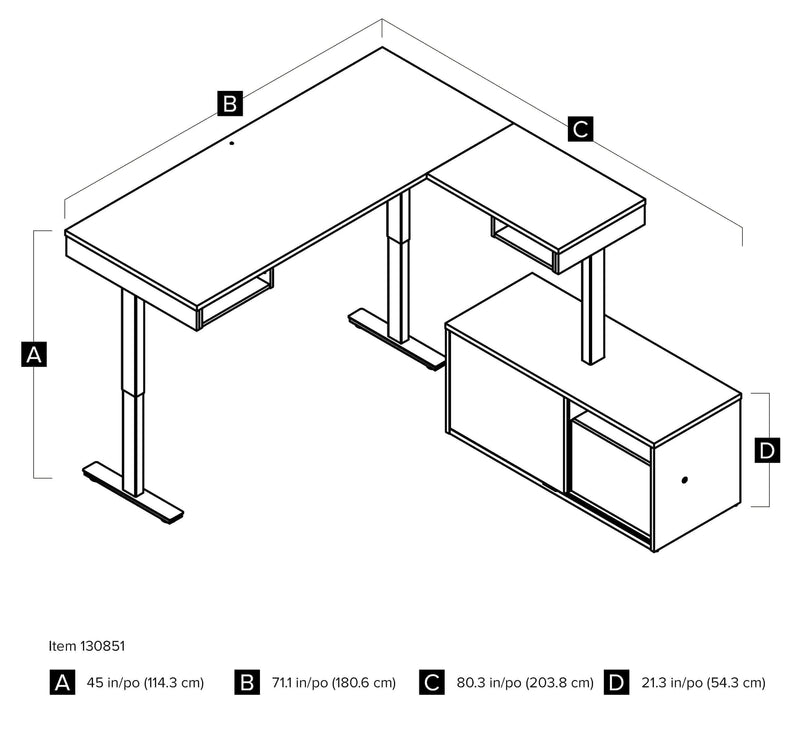 B

C

A

D

Item 130851

A 45 in/po (114.3 cm) B 71.1 in/po (180.6 cm) C 80.3 in/po (203.8 cm) D 21.3 in/po (54.3 cm)