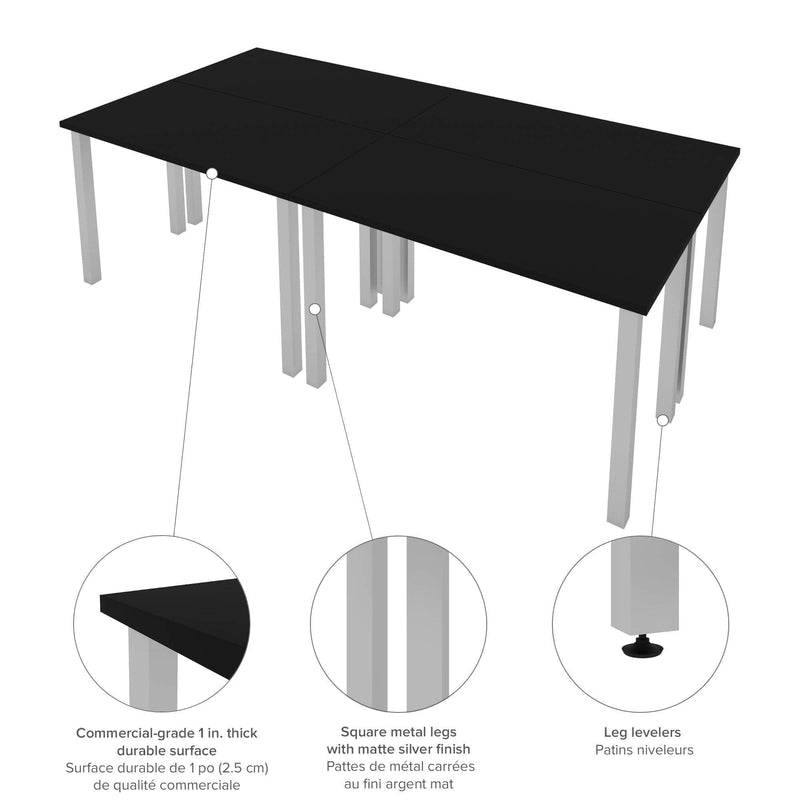 Commercial-grade 1 in. thick durable surface
Surface durable de 1 po (2.5 cm) de qualité commerciale

Square metal legs with matte silver finish
Pattes de métal carrées au fini argent mat

Leg levelers
Patins niveleurs