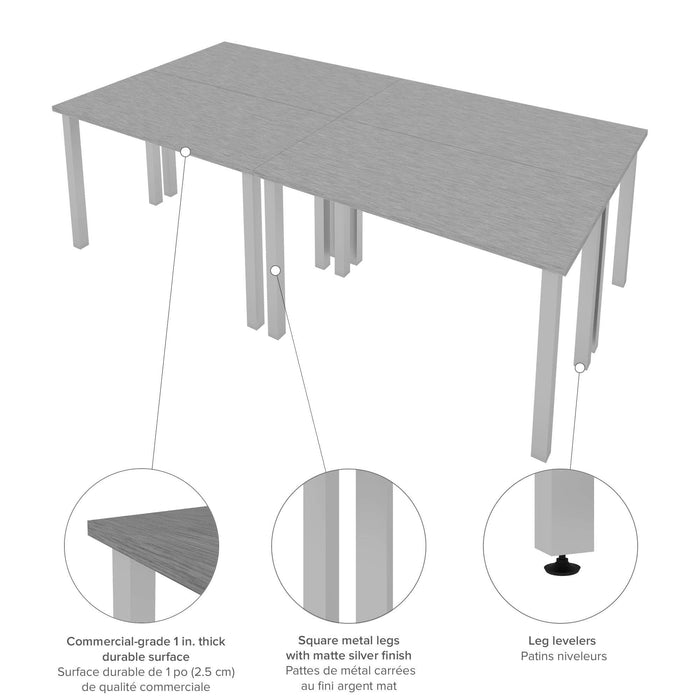 Commercial-grade 1 in. thick durable surface
Surface durable de 1 po (2.5 cm) de qualité commerciale

Square metal legs with matte silver finish
Pattes de métal carrées au fini argent mat

Leg levelers
Patins niveleurs