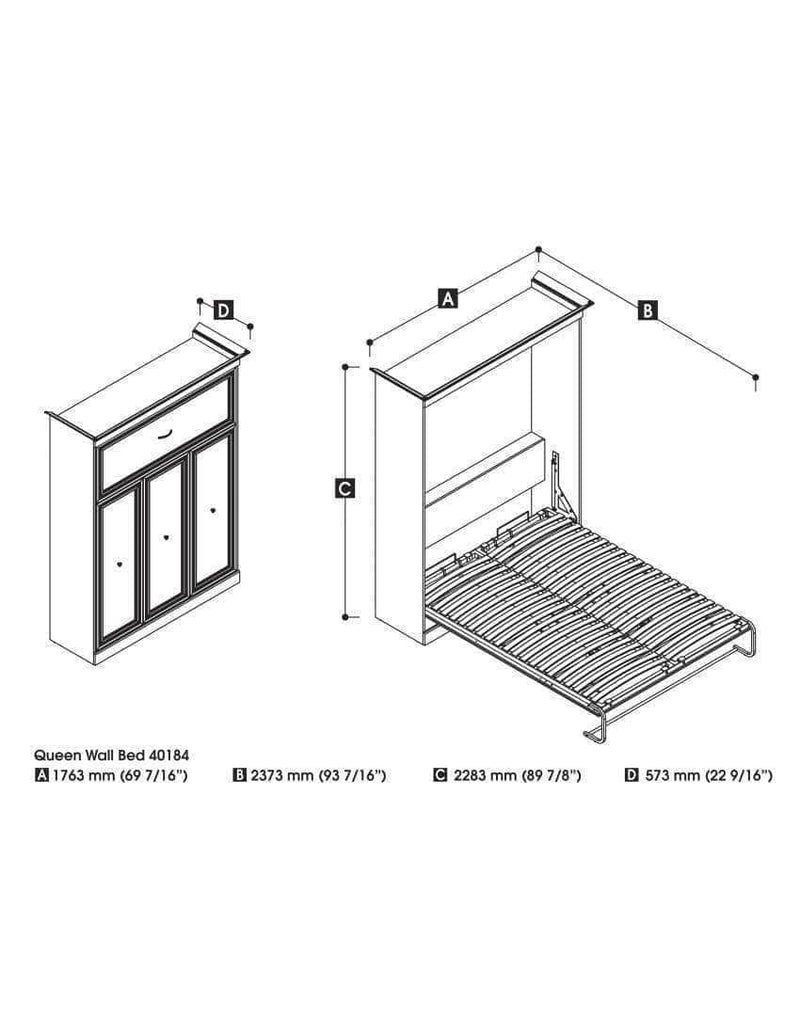 D

A

B

C

Queen Wall Bed 40184
A 1763 mm (69 7/16")
B 2373 mm (93 7/16")
C 2283 mm (89 7/8")
D 573 mm (22 9/16")