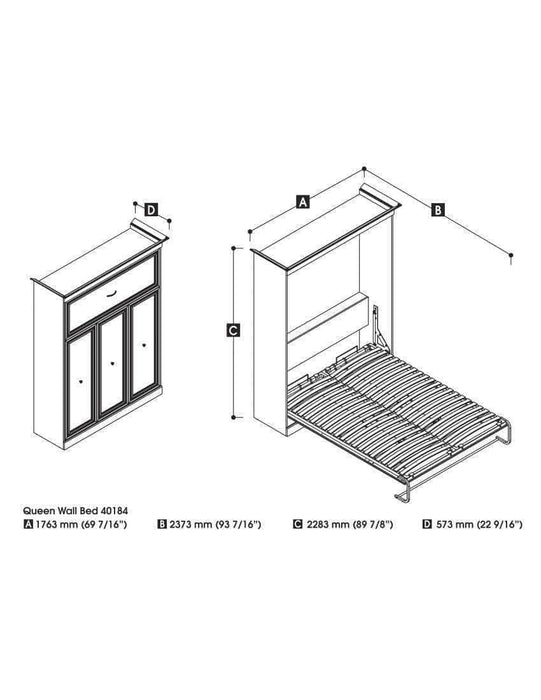 D

A

B

C

Queen Wall Bed 40184
A 1763 mm (69 7/16")
B 2373 mm (93 7/16")
C 2283 mm (89 7/8")
D 573 mm (22 9/16")