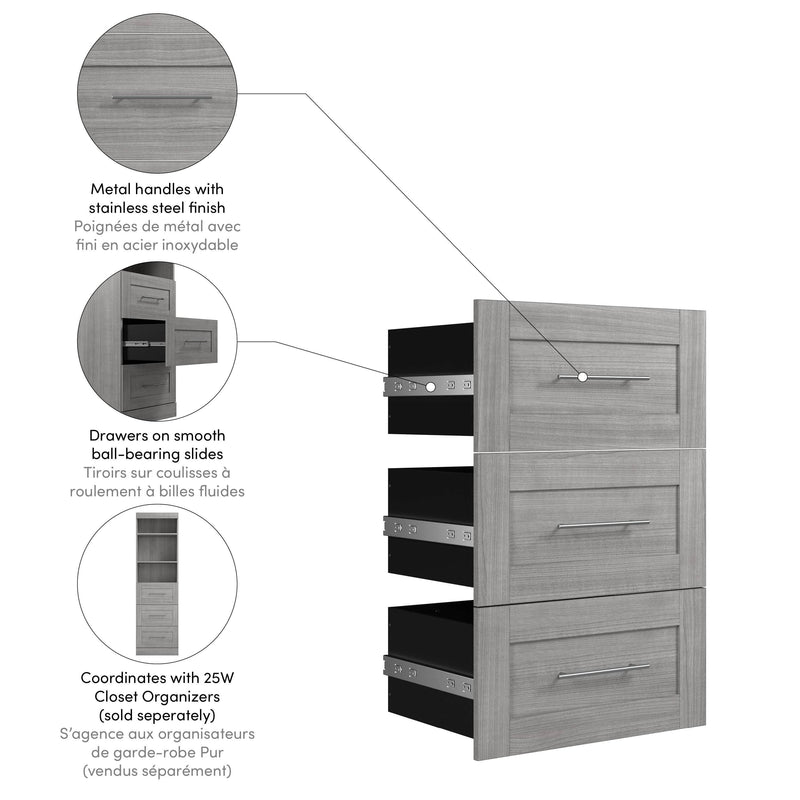 Metal handles with stainless steel finish
Poignées de métal avec fini en acier inoxydable

Drawers on smooth ball-bearing slides
Tiroirs sur coulisses à roulement à billes fluides

Coordinates with 25W Closet Organizers (sold seperately)
S'agence aux organisateurs de garde-robe Pur (vendus séparément)