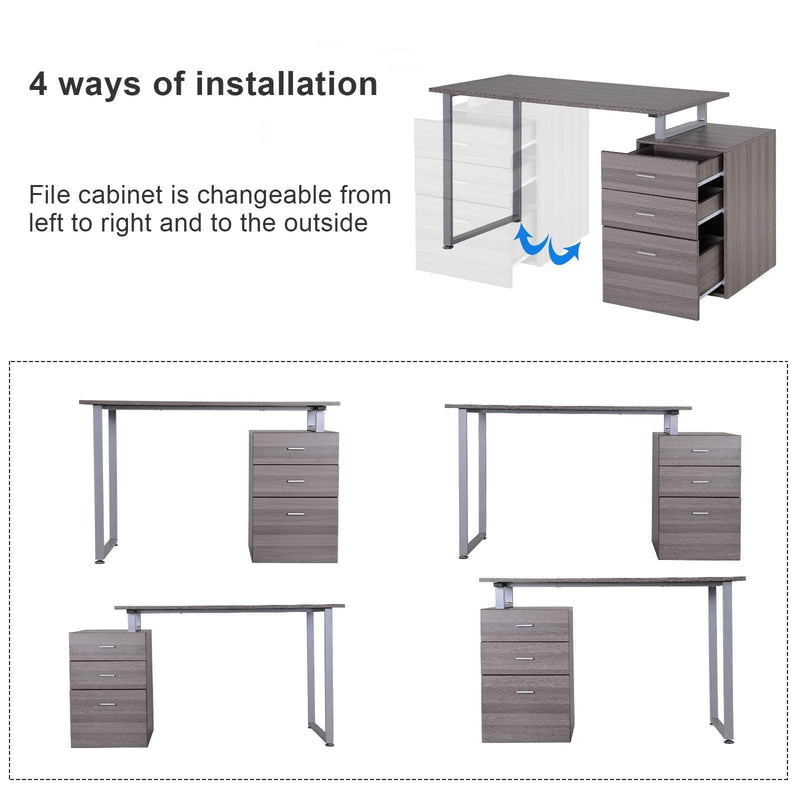 4 ways of installation

File cabinet is changeable from left to right and to the outside