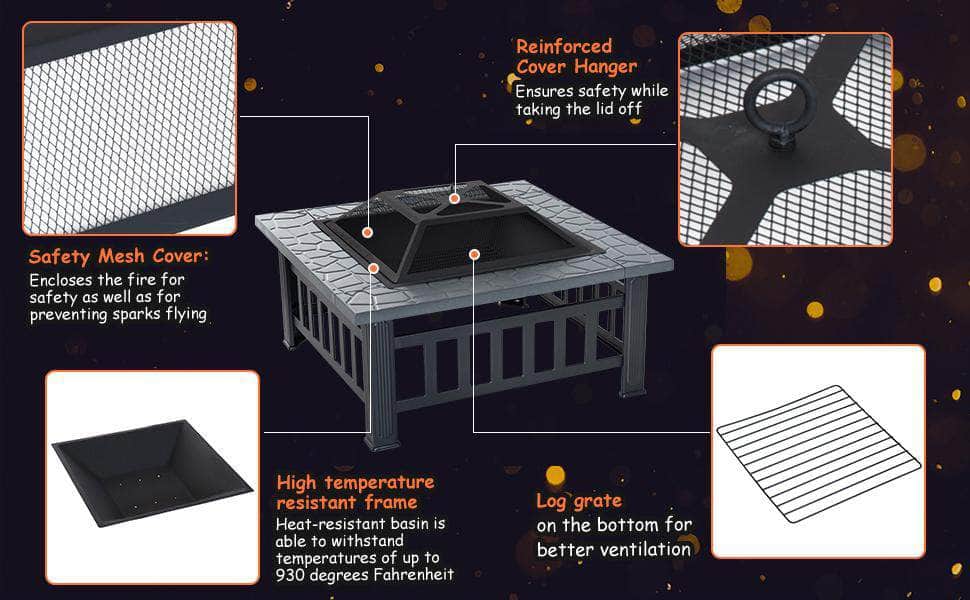 Reinforced Cover Hanger
Ensures safety while taking the lid off

Safety Mesh Cover:
Encloses the fire for safety as well as for preventing sparks flying

High temperature resistant frame
Heat-resistant basin is able to withstand temperatures of up to 930 degrees Fahrenheit

Log grate
on the bottom for better ventilation