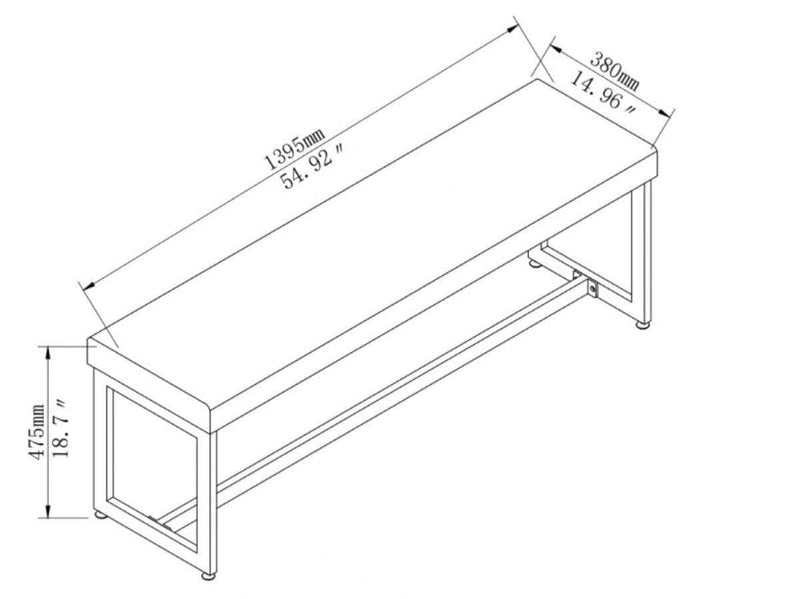 1395mm
54.92″

380mm
14.96″

475mm
18.7″