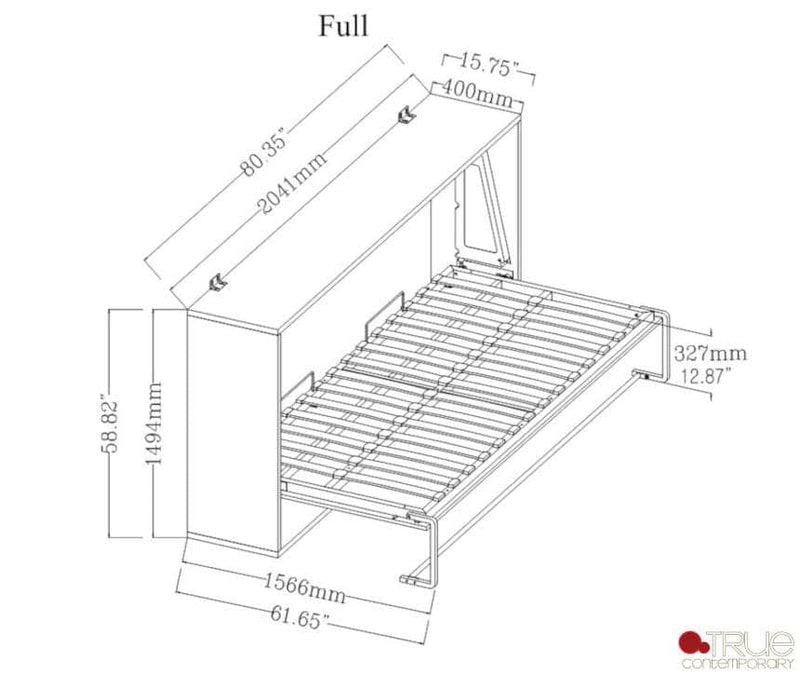 Full

15.75"
400mm

80.35"
2041mm

58.82"
1494mm

327mm
12.87"

1566mm
61.65"

TRUE
CONTEMPORARY