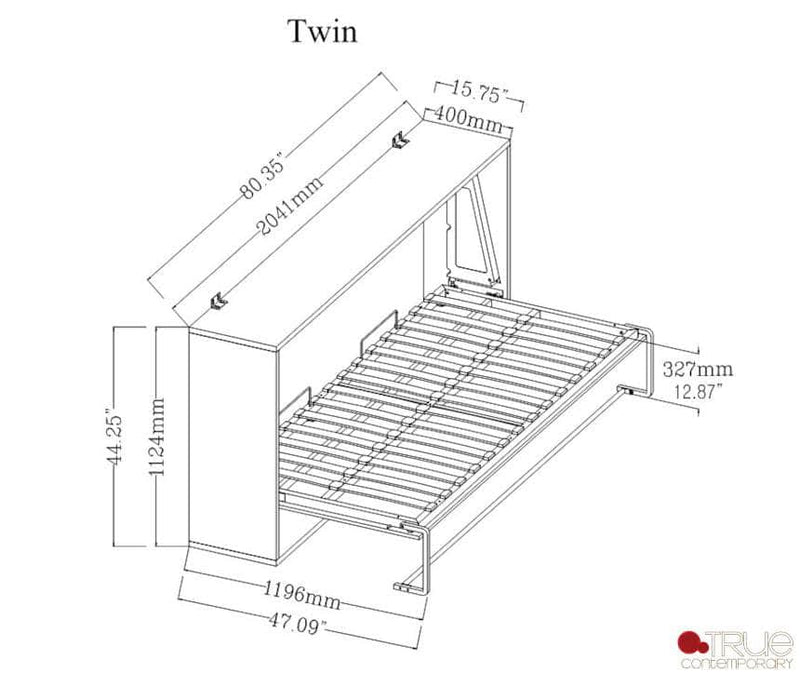 Twin

15.75"
400mm
80.35"
2041mm
327mm
12.87"
44.25"
1124mm
1196mm
47.09"

TRUE
CONTEMPORARY